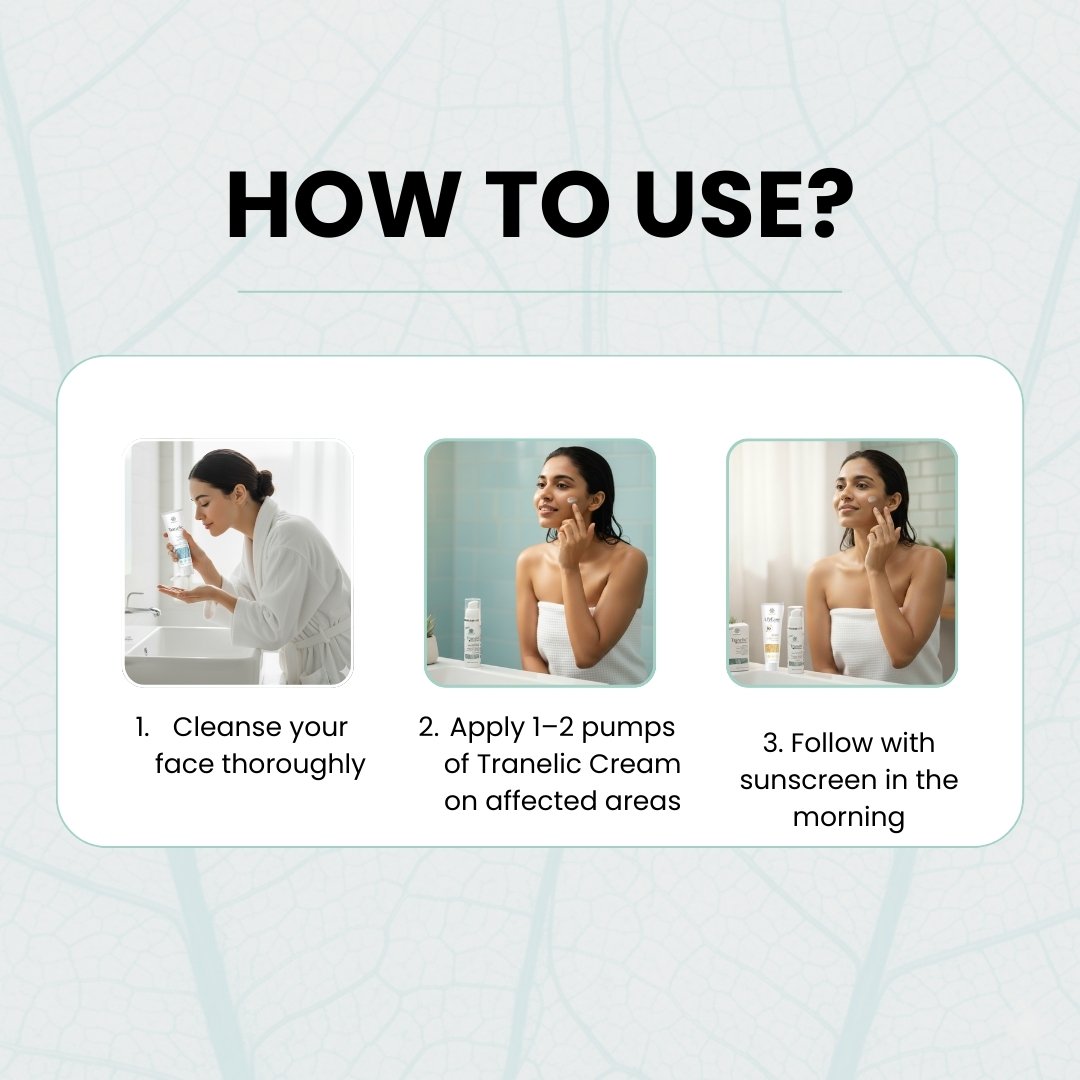 HOW TO USE?

1. Cleanse your face thoroughly

2. Apply 1–2 pumps of Tranelic Cream on affected areas

3. Follow with sunscreen in the morning